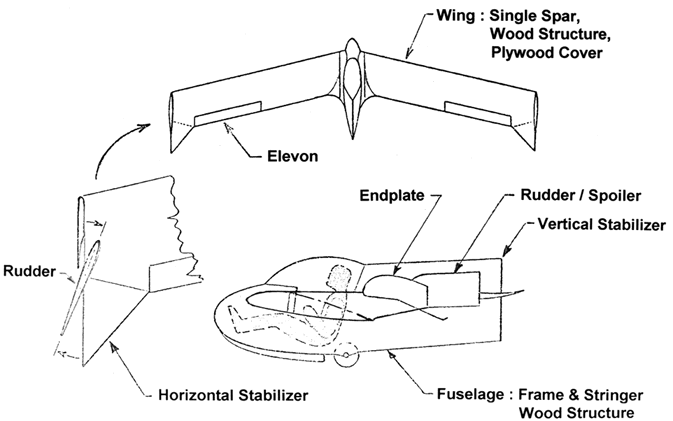 Wing : Single Spar,
Wood Structure,
Plywood Cover

Elevon

Endplate

Rudder / Spoiler

Vertical Stabilizer

Rudder

Horizontal Stabilizer

Fuselage : Frame & Stringer
Wood Structure